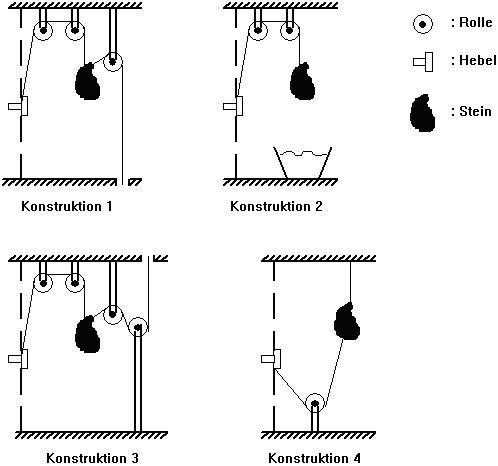 : Rolle

: Hebel

: Stein

Konstruktion 1

Konstruktion 2

Konstruktion 3

Konstruktion 4